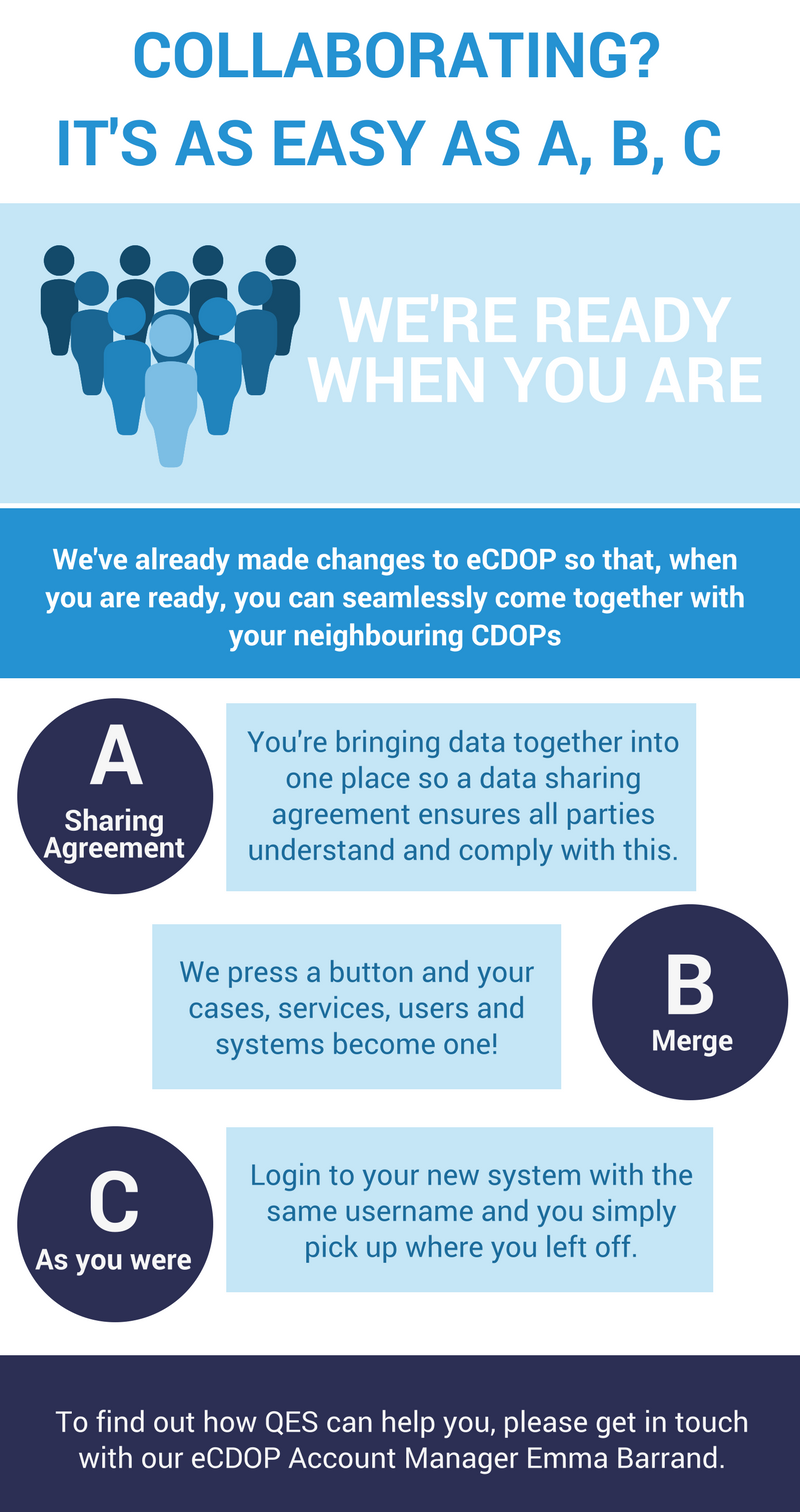 COLLABORATING?
IT'S AS EASY AS A, B, C

WE'RE READY WHEN YOU ARE

We've already made changes to eCDOP so that, when you are ready, you can seamlessly come together with your neighbouring CDOPs

A
Sharing Agreement

You're bringing data together into one place so a data sharing agreement ensures all parties understand and comply with this.

We press a button and your cases, services, users and systems become one!

B
Merge

C
As you were

Login to your new system with the same username and you simply pick up where you left off.

To find out how QES can help you, please get in touch with our eCDOP Account Manager Emma Barrand.